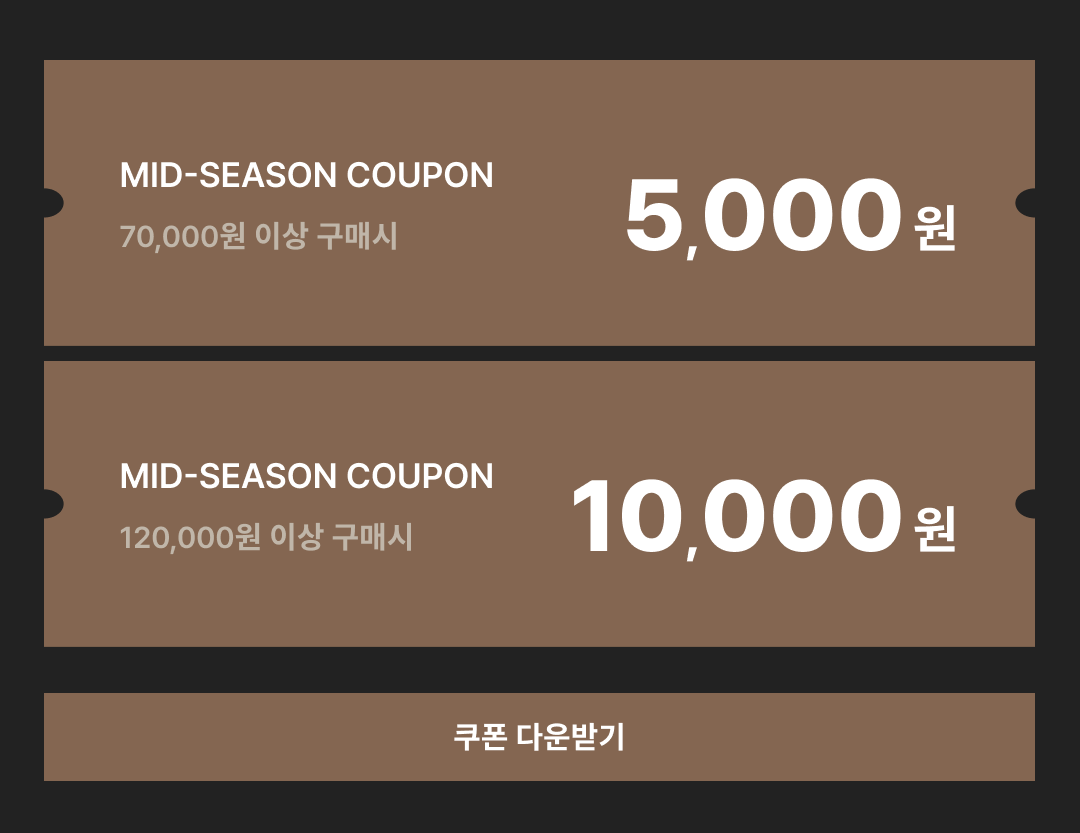 MID-SEASON COUPON
70,000원 이상 구매시

5,000 원

MID-SEASON COUPON
120,000원 이상 구매시

10,000 원

쿠폰 다운받기